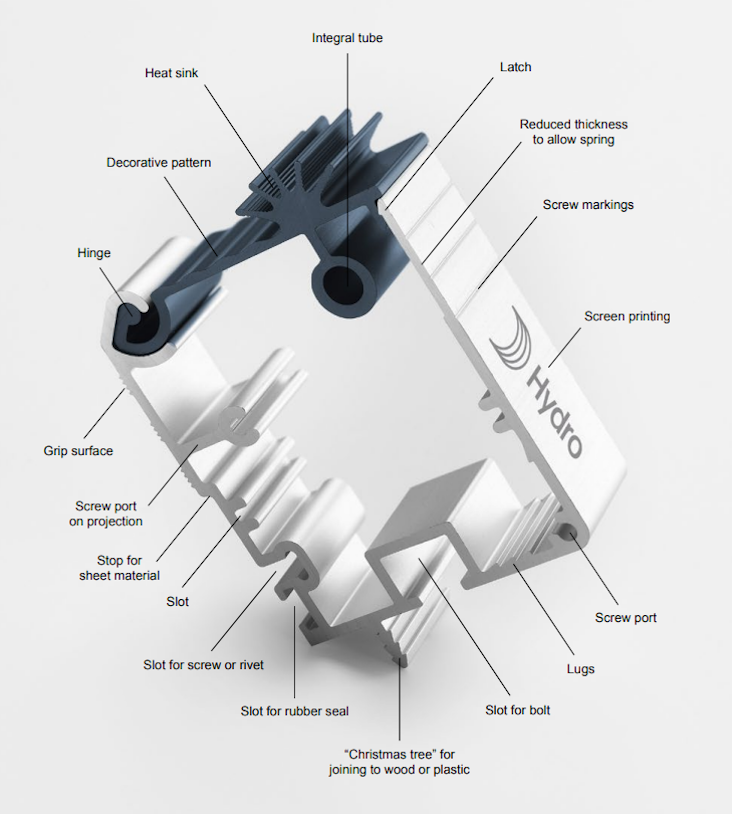 Integral tube

Heat sink

Latch

Reduced thickness to allow spring

Decorative pattern

Screw markings

Hinge

Screen printing

Hydro

Grip surface

Screw port on projection

Stop for sheet material

Slot

Screw port

Slot for screw or rivet

Lugs

Slot for rubber seal

Slot for bolt

“Christmas tree” for joining to wood or plastic