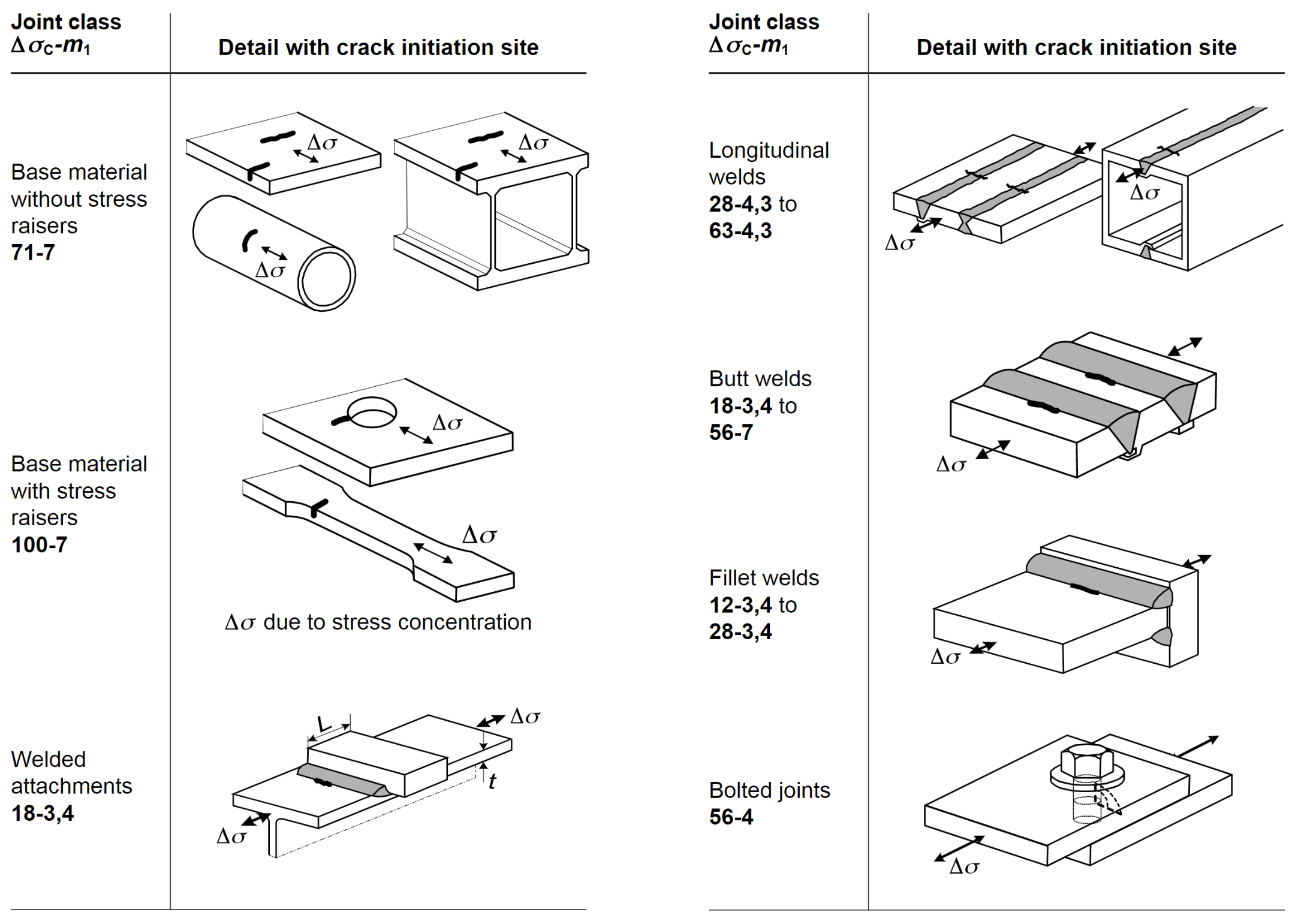 | Joint class $\Delta\sigma_C$-$m_1$ | Detail with crack initiation site |
|---|---|
| Base material without stress raisers **71-7** | $\Delta\sigma$ $\Delta\sigma$ $\Delta\sigma$ |
| Base material with stress raisers **100-7** | $\Delta\sigma$ $\Delta\sigma$ $\Delta\sigma$ due to stress concentration |
| Welded attachments **18-3,4** | $L$ $\Delta\sigma$ $t$ $\Delta\sigma$ |

| Joint class $\Delta\sigma_C$-$m_1$ | Detail with crack initiation site |
|---|---|
| Longitudinal welds **28-4,3** to **63-4,3** | $\Delta\sigma$ $\Delta\sigma$ |
| Butt welds **18-3,4** to **56-7** | $\Delta\sigma$ |
| Fillet welds **12-3,4** to **28-3,4** | $\Delta\sigma$ |
| Bolted joints **56-4** | $\Delta\sigma$ |